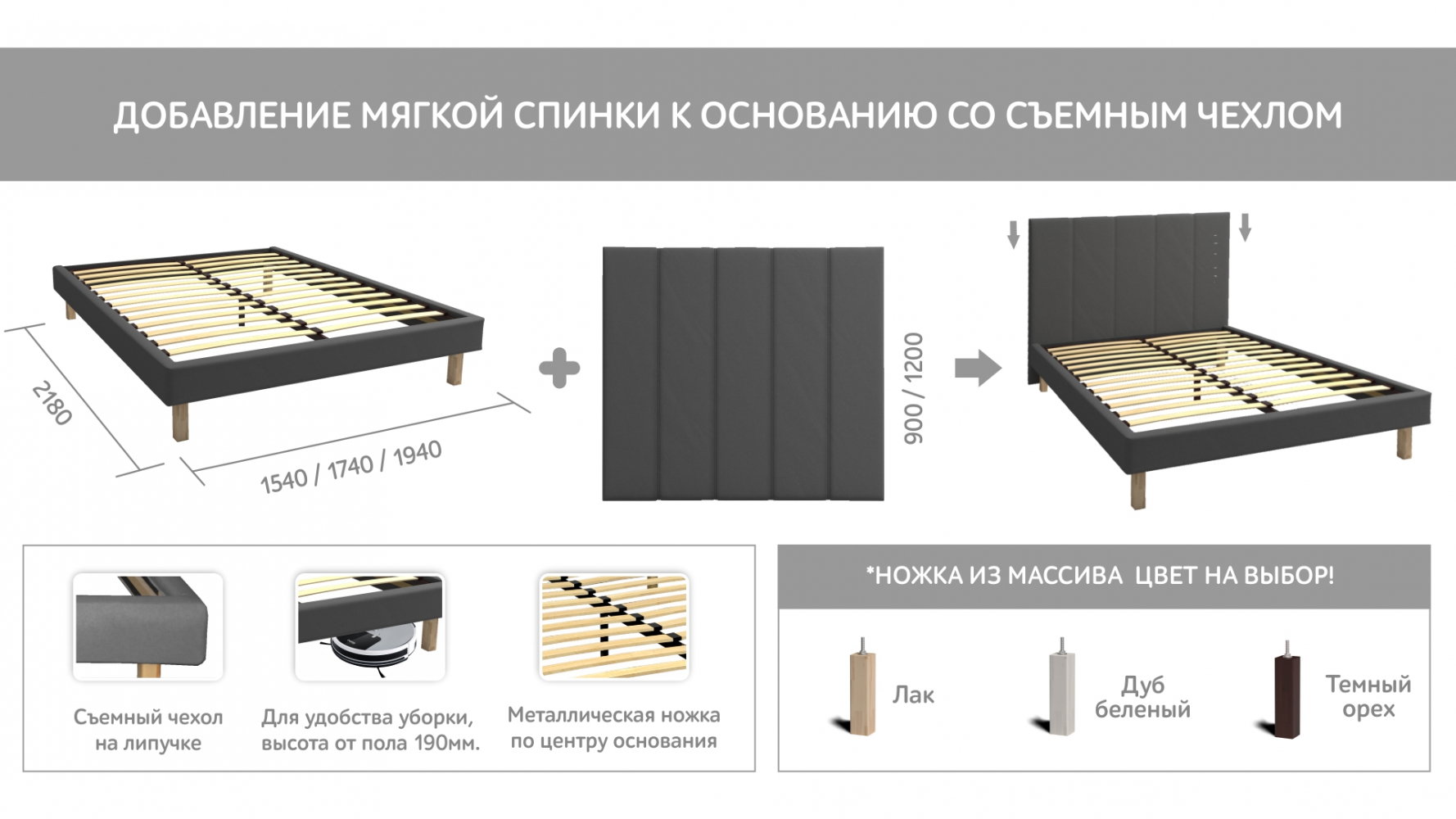 ДОБАВЛЕНИЕ МЯГКОЙ СПИНКИ К ОСНОВАНИЮ СО СЪЕМНЫМ ЧЕХЛОМ

2180

1540 / 1740 / 1940

900 / 1200

Съемный чехол на липучке

Для удобства уборки, высота от пола 190мм.

Металлическая ножка по центру основания

*НОЖКА ИЗ МАССИВА ЦВЕТ НА ВЫБОР!

Лак

Дуб беленый

Темный орех